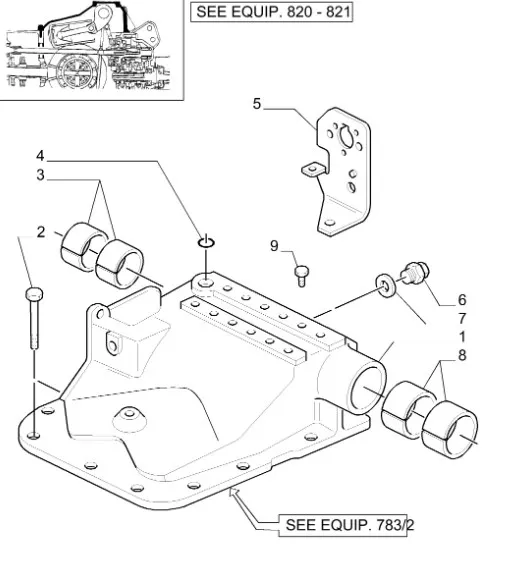 SEE EQUIP. 820 - 821

5

4

3

2

9

6

7

1

8

SEE EQUIP. 783/2