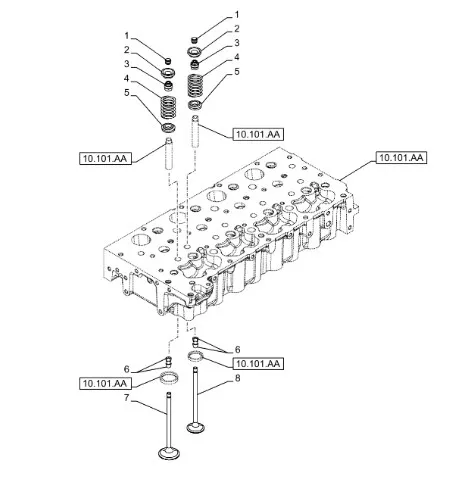 1
2
3
4
5
1
2
3
4
5
10.101.AA
10.101.AA
10.101.AA
6
10.101.AA
6
10.101.AA
8
7